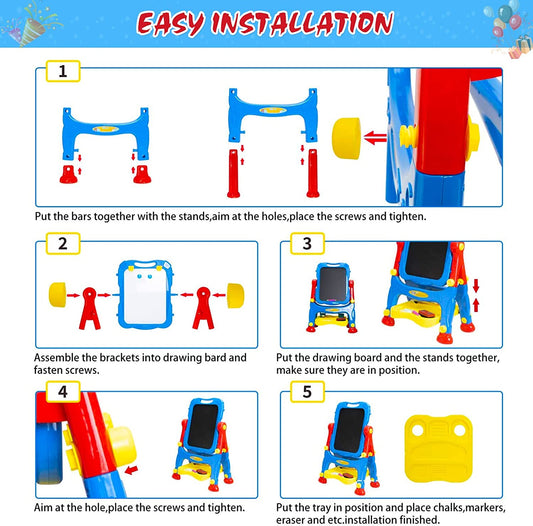 EASY INSTALLATION

1

Put the bars together with the stands,aim at the holes,place the screws and tighten.

2

Assemble the brackets into drawing bard and fasten screws.

3

Put the drawing board and the stands together, make sure they are in position.

4

Aim at the hole,place the screws and tighten.

5

Put the tray in position and place chalks,markers, eraser and etc.installation finished.